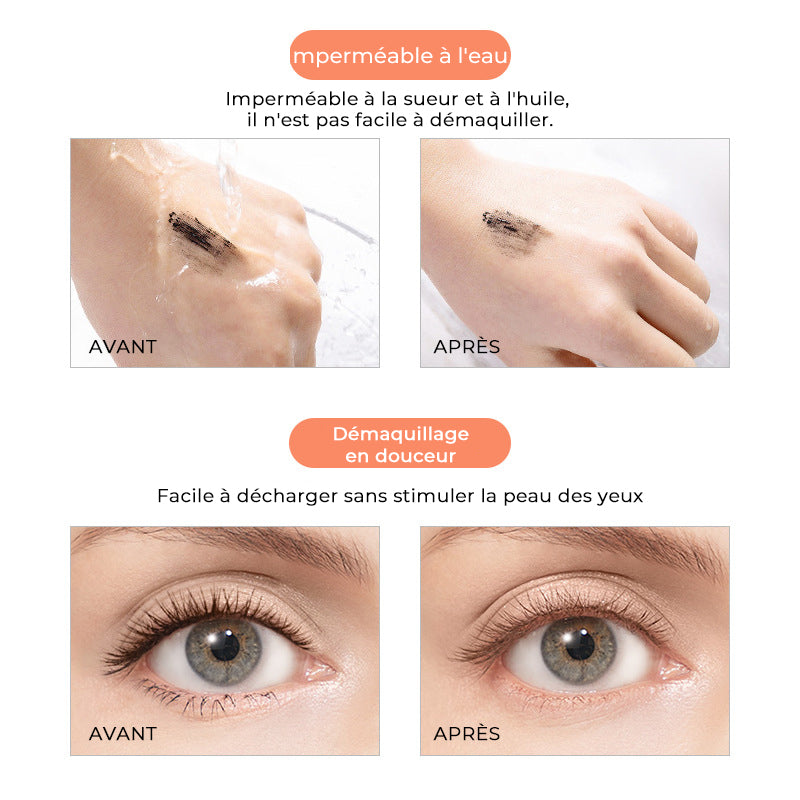 mperméable à l'eau

Imperméable à la sueur et à l'huile, il n'est pas facile à démaquiller.

AVANT

APRÈS

Démaquillage en douceur

Facile à décharger sans stimuler la peau des yeux

AVANT

APRÈS