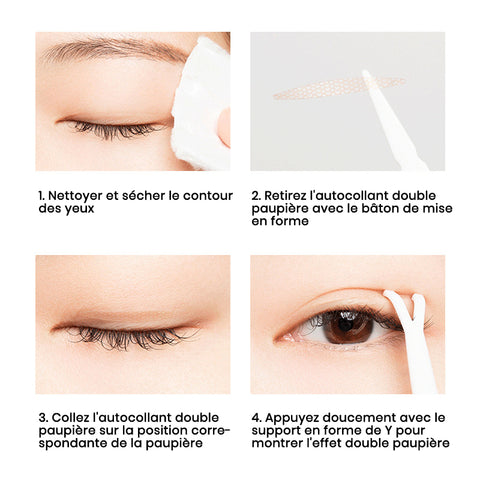 1. Nettoyer et sécher le contour des yeux

2. Retirez l'autocollant double paupière avec le bâton de mise en forme

3. Collez l'autocollant double paupière sur la position correspondante de la paupière

4. Appuyez doucement avec le support en forme de Y pour montrer l'effet double paupière