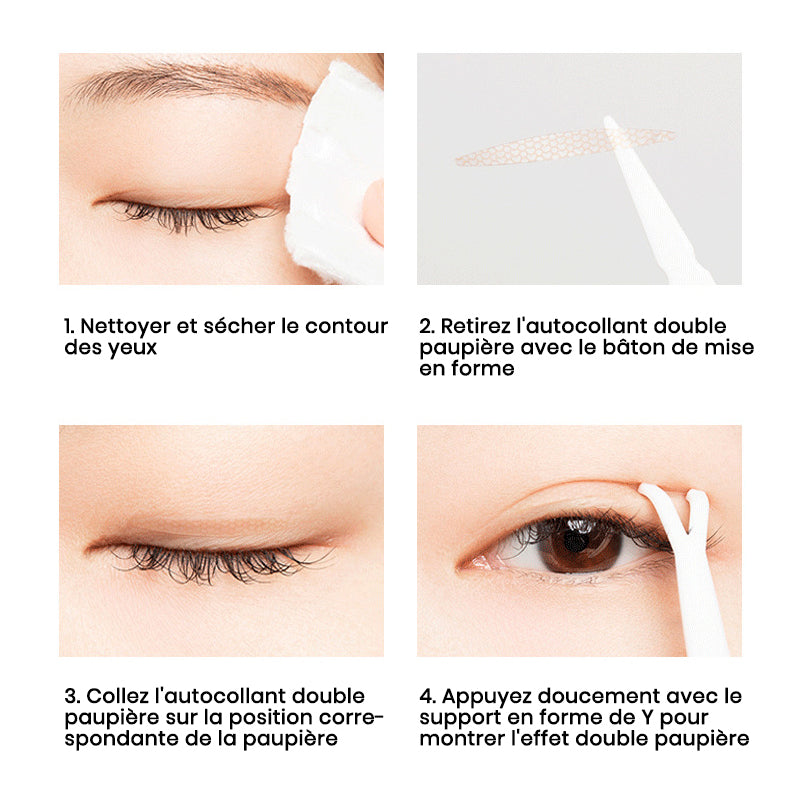 1. Nettoyer et sécher le contour des yeux

2. Retirez l'autocollant double paupière avec le bâton de mise en forme

3. Collez l'autocollant double paupière sur la position correspondante de la paupière

4. Appuyez doucement avec le support en forme de Y pour montrer l'effet double paupière