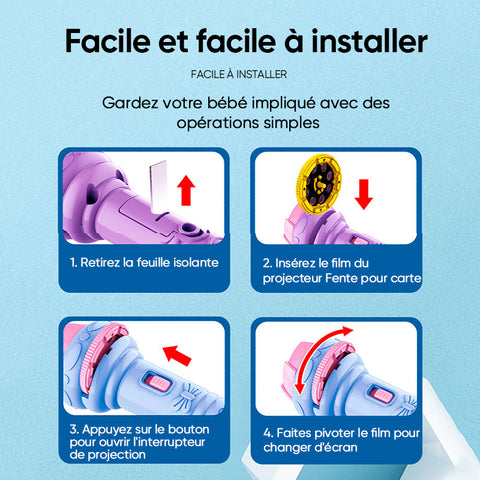 Facile et facile à installer

FACILE À INSTALLER

Gardez votre bébé impliqué avec des opérations simples

1. Retirez la feuille isolante

2. Insérez le film du projecteur Fente pour carte

3. Appuyez sur le bouton pour ouvrir l'interrupteur de projection

4. Faites pivoter le film pour changer d'écran