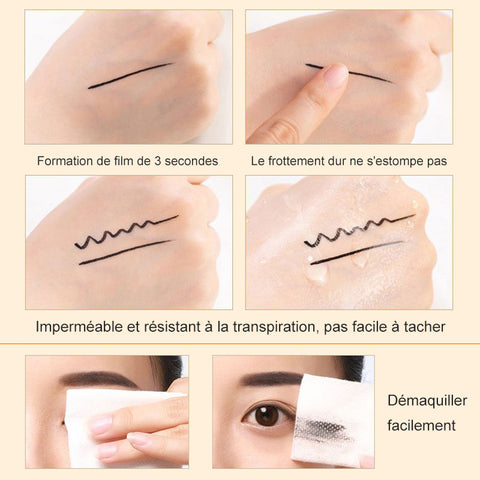 Formation de film de 3 secondes

Le frottement dur ne s'estompe pas

Imperméable et résistant à la transpiration, pas facile à tacher

Démaquiller facilement