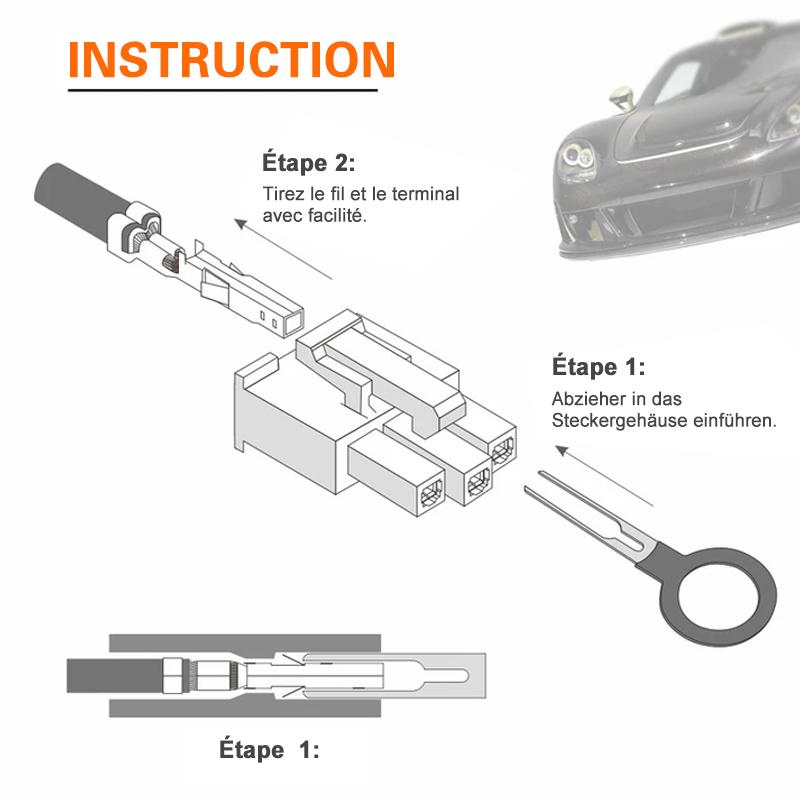 INSTRUCTION

Étape 2:
Tirez le fil et le terminal avec facilité.

Étape 1:
Abzieher in das Steckergehäuse einführen.

Étape 1: