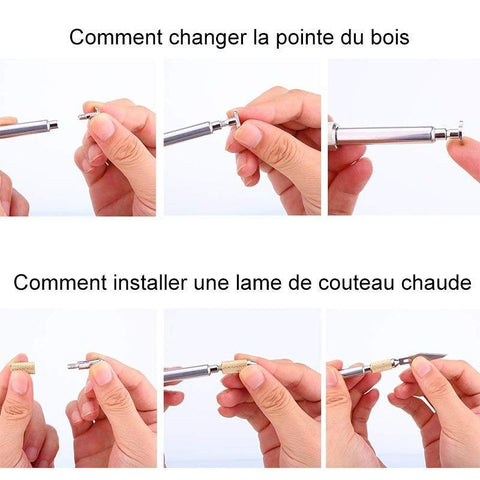 Comment changer la pointe du bois

Comment installer une lame de couteau chaude