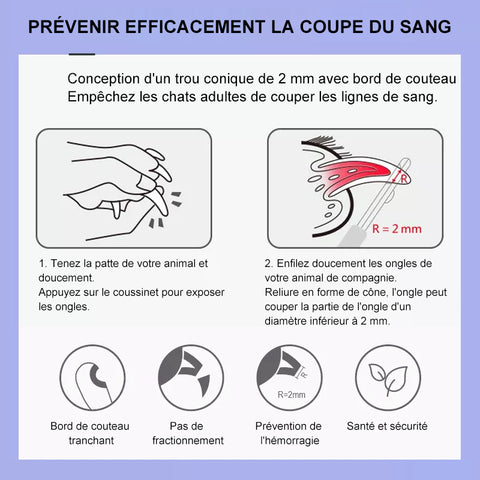 PRÉVENIR EFFICACEMENT LA COUPE DU SANG

Conception d'un trou conique de 2 mm avec bord de couteau
Empêchez les chats adultes de couper les lignes de sang.

R

R = 2 mm

1. Tenez la patte de votre animal et doucement.
Appuyez sur le coussinet pour exposer les ongles.

2. Enfilez doucement les ongles de votre animal de compagnie.
Reliure en forme de cône, l'ongle peut couper la partie de l'ongle d'un diamètre inférieur à 2 mm.

R

R=2mm

Bord de couteau tranchant

Pas de fractionnement

Prévention de l'hémorragie

Santé et sécurité