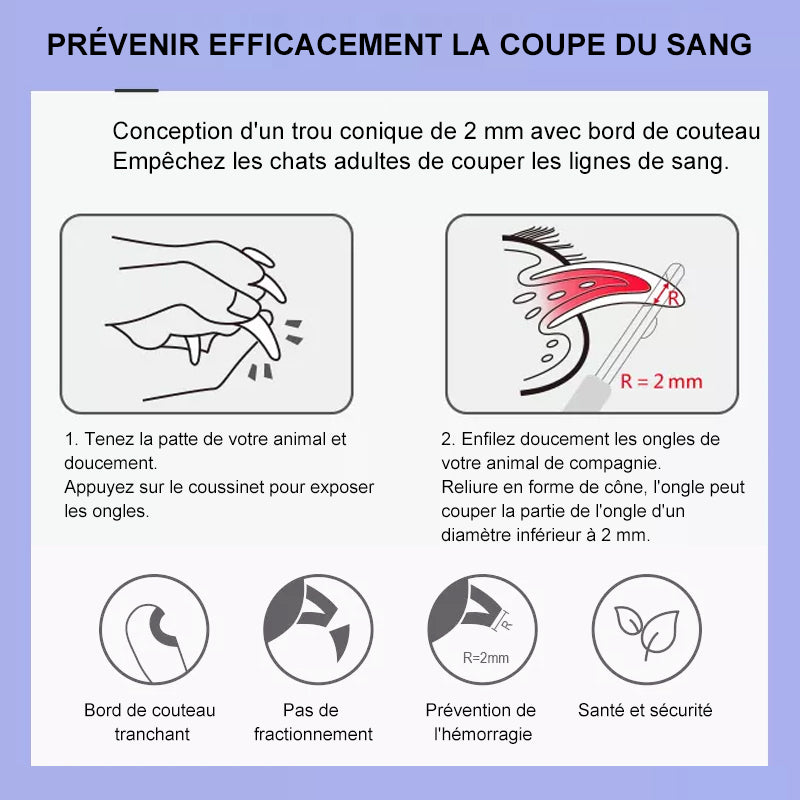 PRÉVENIR EFFICACEMENT LA COUPE DU SANG

Conception d'un trou conique de 2 mm avec bord de couteau
Empêchez les chats adultes de couper les lignes de sang.

R

R = 2 mm

1. Tenez la patte de votre animal et doucement.
Appuyez sur le coussinet pour exposer les ongles.

2. Enfilez doucement les ongles de votre animal de compagnie.
Reliure en forme de cône, l'ongle peut couper la partie de l'ongle d'un diamètre inférieur à 2 mm.

R

R=2mm

Bord de couteau tranchant

Pas de fractionnement

Prévention de l'hémorragie

Santé et sécurité