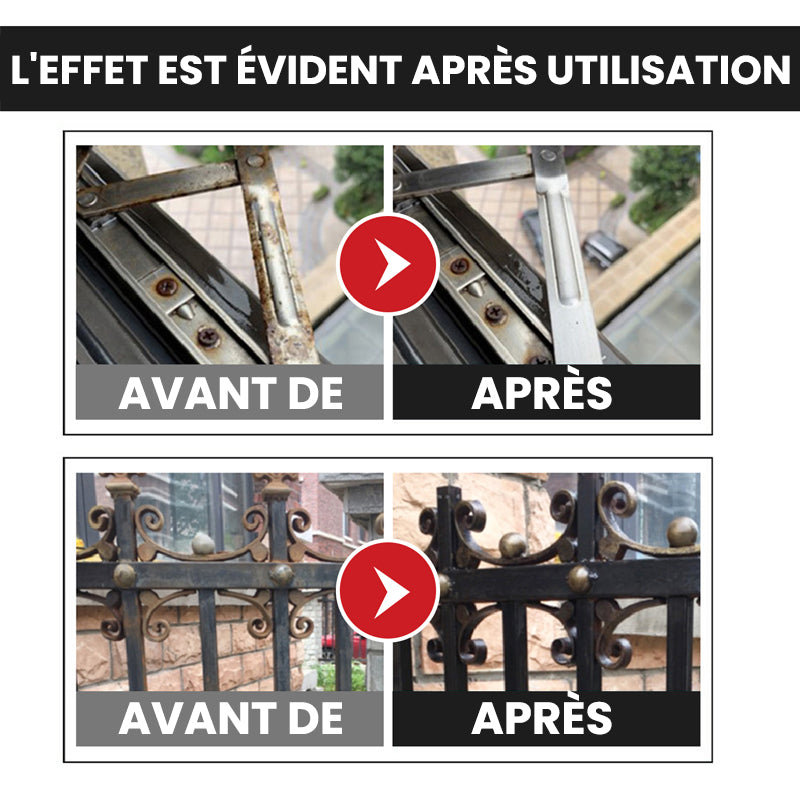 L'EFFET EST ÉVIDENT APRÈS UTILISATION

AVANT DE

APRÈS

AVANT DE

APRÈS