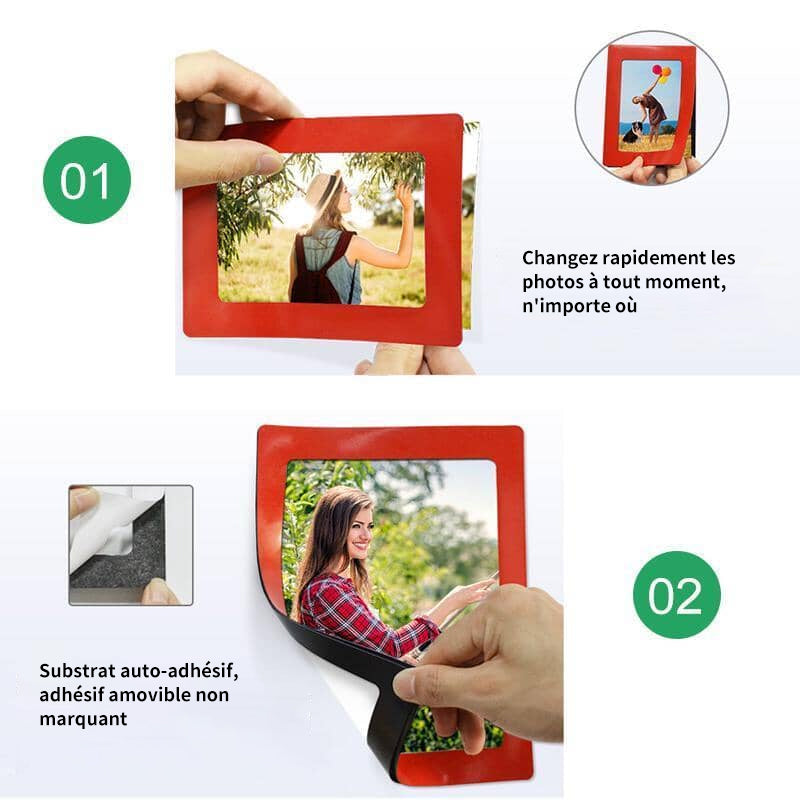 01

Changez rapidement les photos à tout moment, n'importe où

02

Substrat auto-adhésif, adhésif amovible non marquant