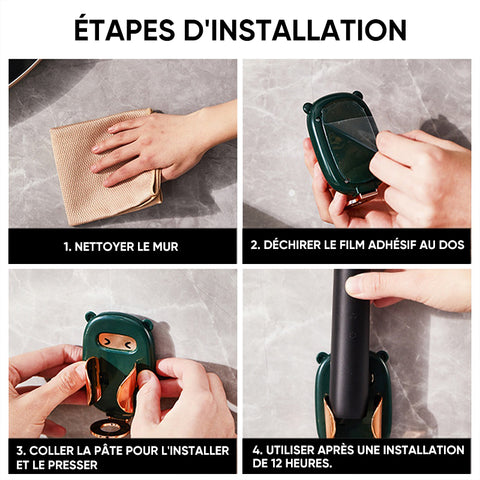 ÉTAPES D'INSTALLATION

1. NETTOYER LE MUR

2. DÉCHIRER LE FILM ADHÉSIF AU DOS

3. COLLER LA PÂTE POUR L'INSTALLER ET LE PRESSER

4. UTILISER APRÈS UNE INSTALLATION DE 12 HEURES.