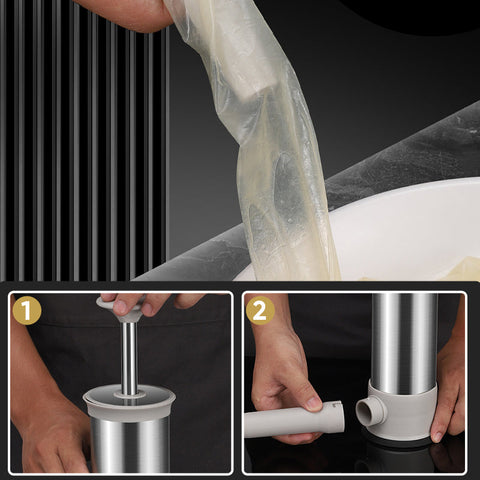 1

2