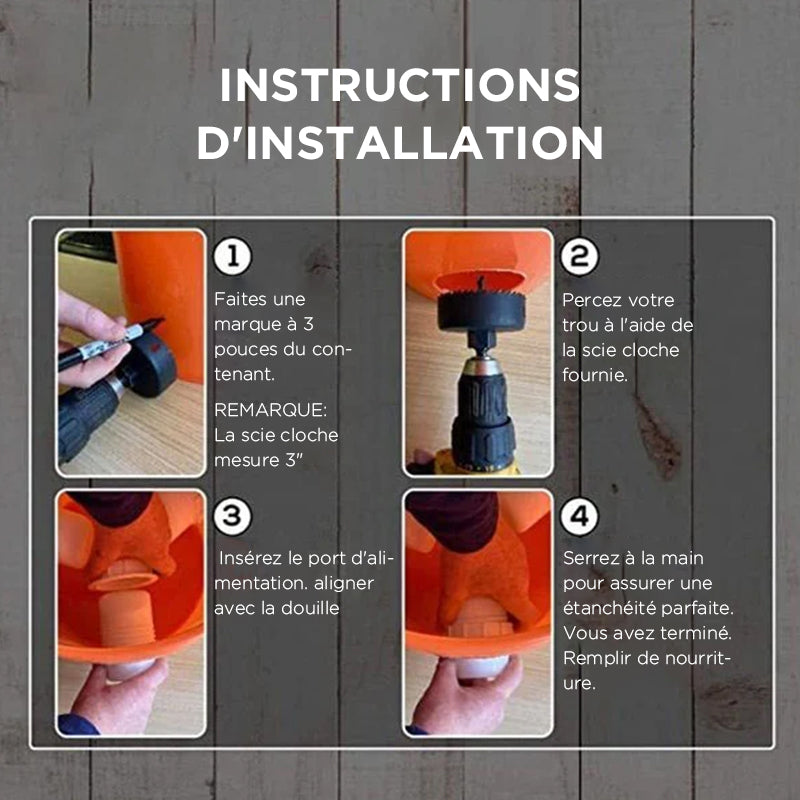 INSTRUCTIONS D'INSTALLATION

1

Faites une marque à 3 pouces du contenant.

REMARQUE: La scie cloche mesure 3"

2

Percez votre trou à l'aide de la scie cloche fournie.

3

Insérez le port d'alimentation. aligner avec la douille

4

Serrez à la main pour assurer une étanchéité parfaite. Vous avez terminé. Remplir de nourriture.