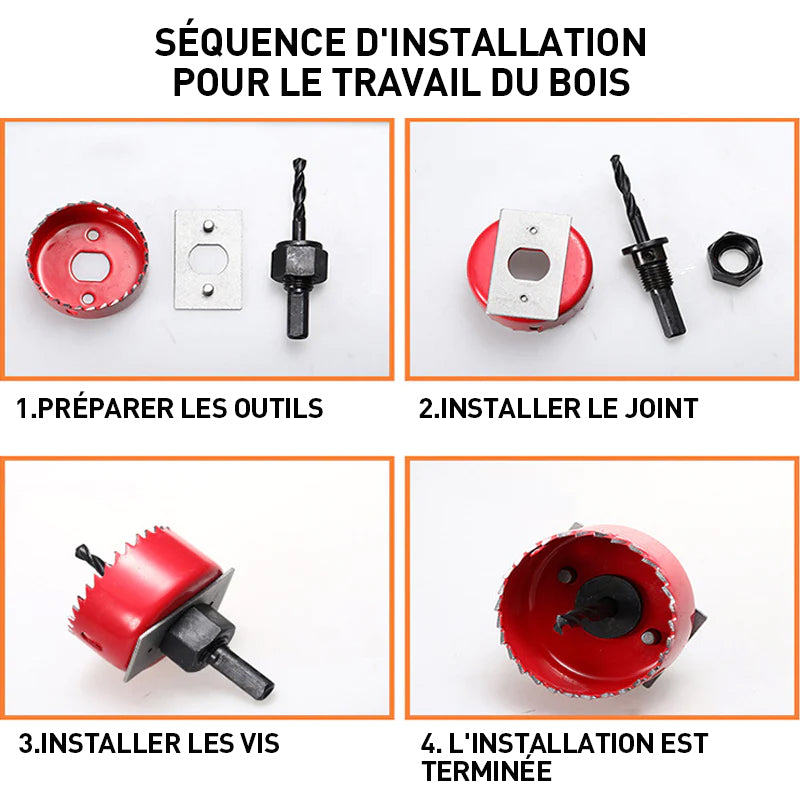 SÉQUENCE D'INSTALLATION POUR LE TRAVAIL DU BOIS

1.PRÉPARER LES OUTILS

2.INSTALLER LE JOINT

3.INSTALLER LES VIS

4. L'INSTALLATION EST TERMINÉE