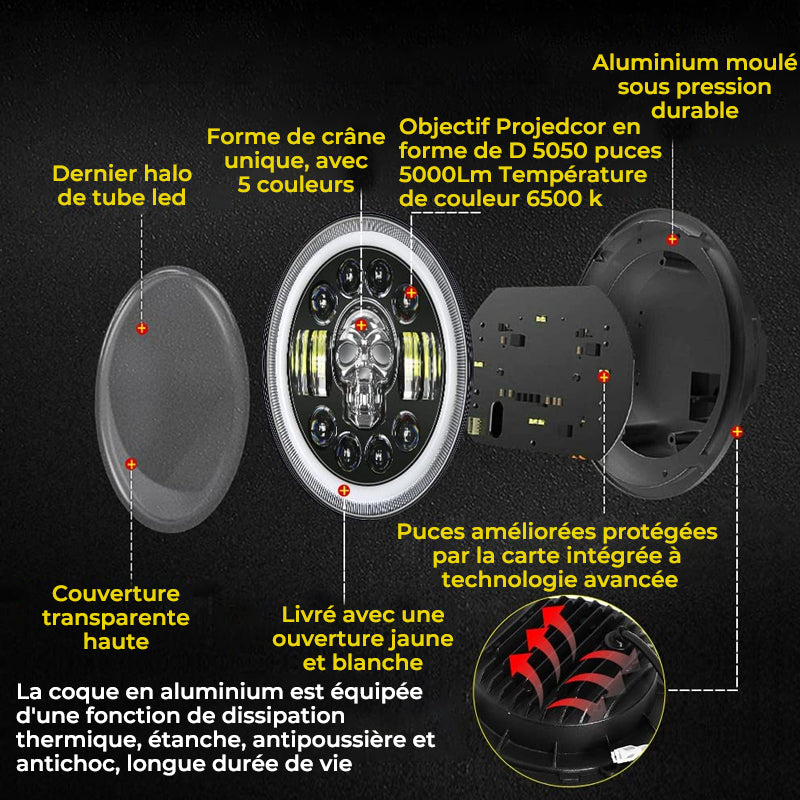 Aluminium moulé sous pression durable

Forme de crâne unique, avec 5 couleurs

Objectif Projedcor en forme de D 5050 puces 5000Lm Température de couleur 6500 k

Dernier halo de tube led

Puces améliorées protégées par la carte intégrée à technologie avancée

Couverture transparente haute

Livré avec une ouverture jaune et blanche

La coque en aluminium est équipée d'une fonction de dissipation thermique, étanche, antipoussière et antichoc, longue durée de vie