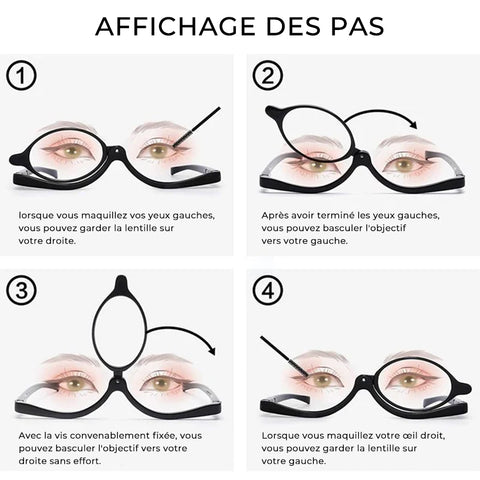 AFFICHAGE DES PAS

①

lorsque vous maquillez vos yeux gauches, vous pouvez garder la lentille sur votre droite.

②

Après avoir terminé les yeux gauches, vous pouvez basculer l'objectif vers votre gauche.

③

Avec la vis convenablement fixée, vous pouvez basculer l'objectif vers votre droite sans effort.

④

Lorsque vous maquillez votre œil droit, vous pouvez garder la lentille sur votre gauche.