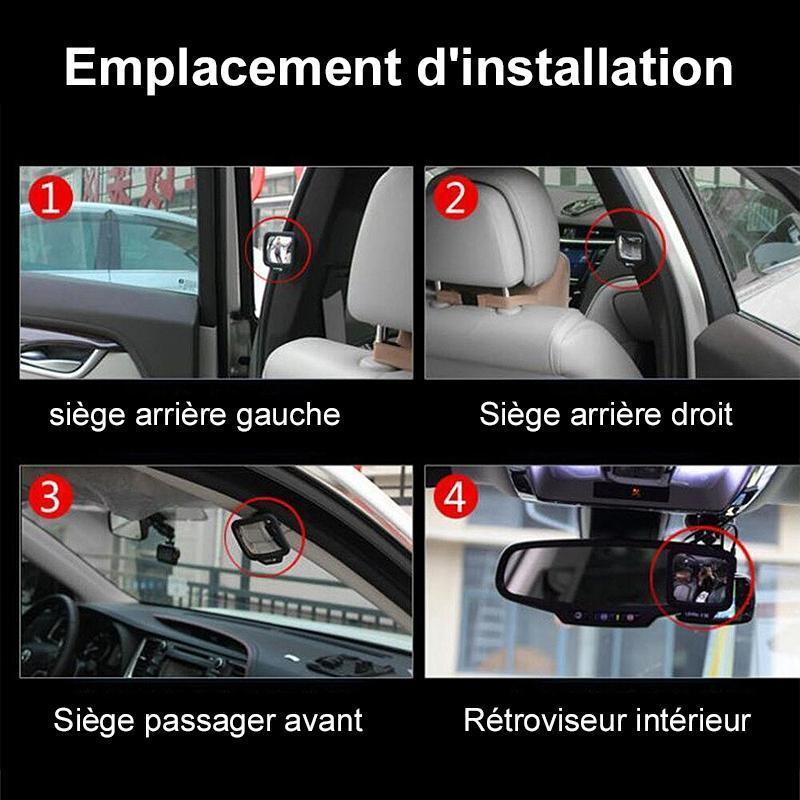 Emplacement d'installation

1

siège arrière gauche

2

Siège arrière droit

3

Siège passager avant

4

Rétroviseur intérieur