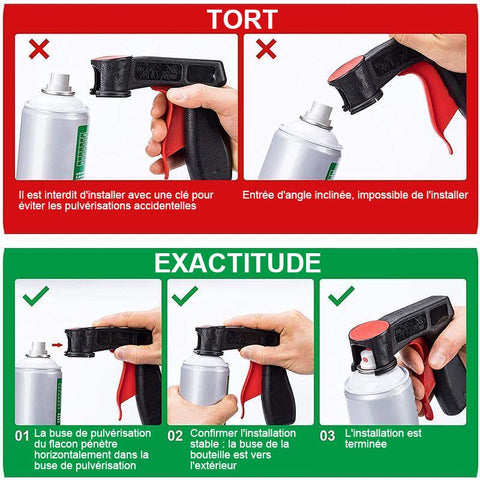 TORT

Il est interdit d'installer avec une clé pour éviter les pulvérisations accidentelles

Entrée d'angle inclinée, impossible de l'installer

EXACTITUDE

01 La buse de pulvérisation du flacon pénètre horizontalement dans la buse de pulvérisation

02 Confirmer l'installation stable : la buse de la bouteille est vers l'extérieur

03 L'installation est terminée