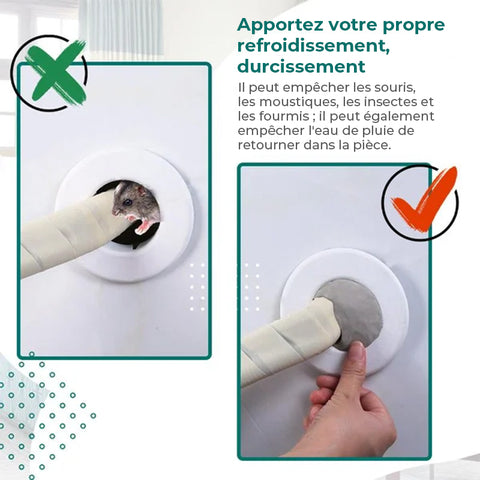 Apportez votre propre refroidissement, durcissement

Il peut empêcher les souris, les moustiques, les insectes et les fourmis ; il peut également empêcher l'eau de pluie de retourner dans la pièce.