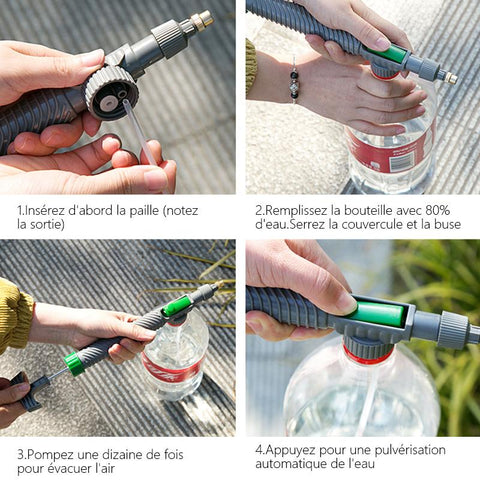 1.Insérez d'abord la paille (notez la sortie)

2.Remplissez la bouteille avec 80% d'eau.Serrez la couvercule et la buse

3.Pompez une dizaine de fois pour évacuer l'air

4.Appuyez pour une pulvérisation automatique de l'eau