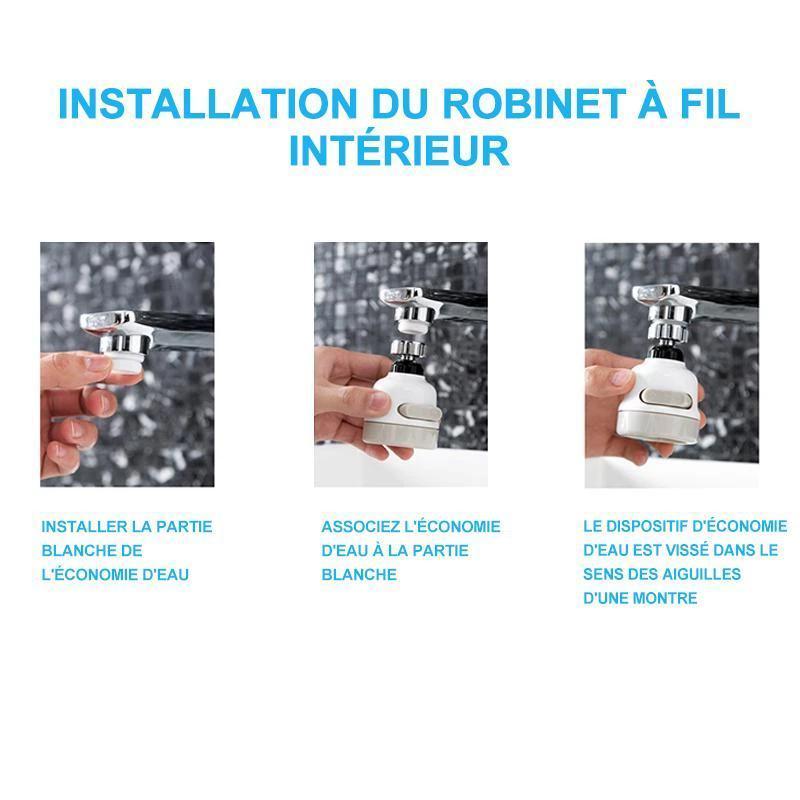 INSTALLATION DU ROBINET À FIL INTÉRIEUR

INSTALLER LA PARTIE BLANCHE DE L'ÉCONOMIE D'EAU

ASSOCIEZ L'ÉCONOMIE D'EAU À LA PARTIE BLANCHE

LE DISPOSITIF D'ÉCONOMIE D'EAU EST VISSÉ DANS LE SENS DES AIGUILLES D'UNE MONTRE