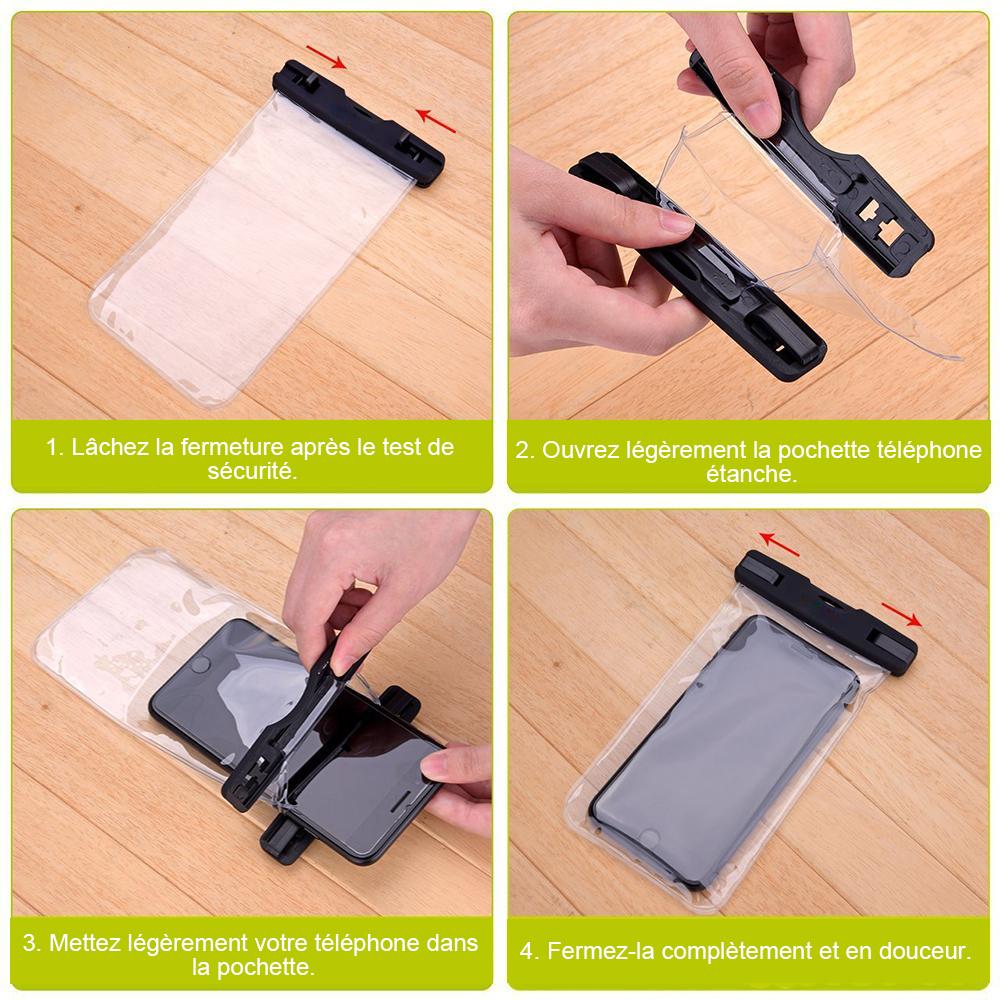 1. Lâchez la fermeture après le test de sécurité.

2. Ouvrez légèrement la pochette téléphone étanche.

3. Mettez légèrement votre téléphone dans la pochette.

4. Fermez-la complètement et en douceur.