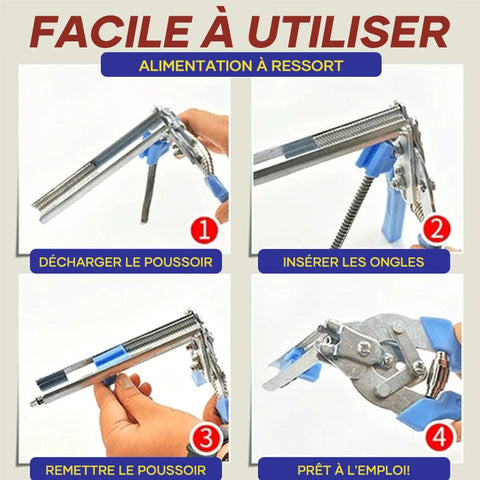 FACILE À UTILISER

ALIMENTATION À RESSORT

1

DÉCHARGER LE POUSSOIR

2

INSÉRER LES ONGLES

3

REMETTRE LE POUSSOIR

4

PRÊT À L'EMPLOI!