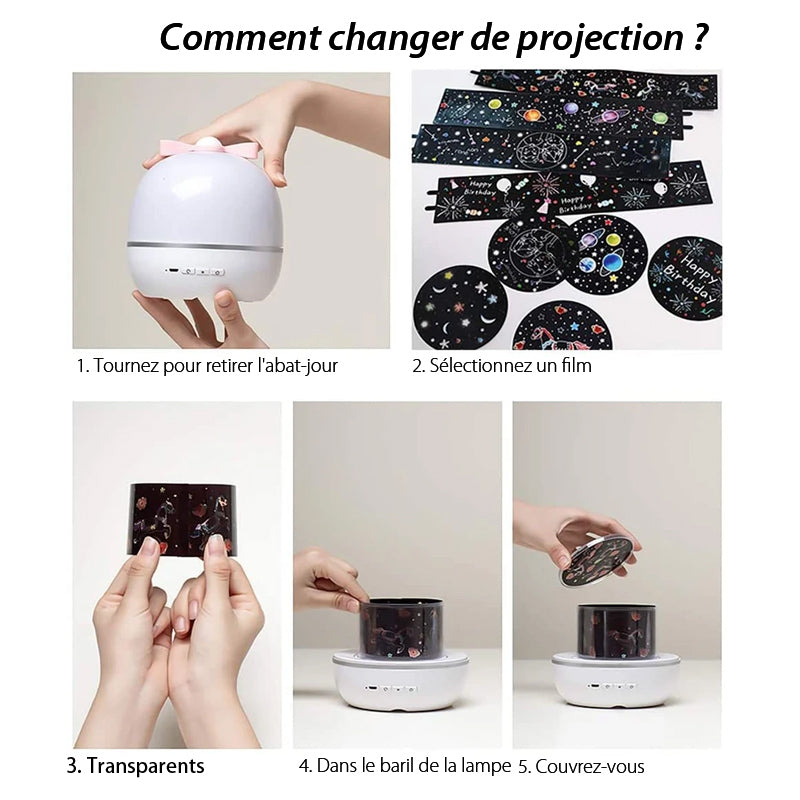 Comment changer de projection ?

Happy Birthday

Happy Birthday

1. Tournez pour retirer l'abat-jour

2. Sélectionnez un film

3. Transparents

4. Dans le baril de la lampe

5. Couvrez-vous