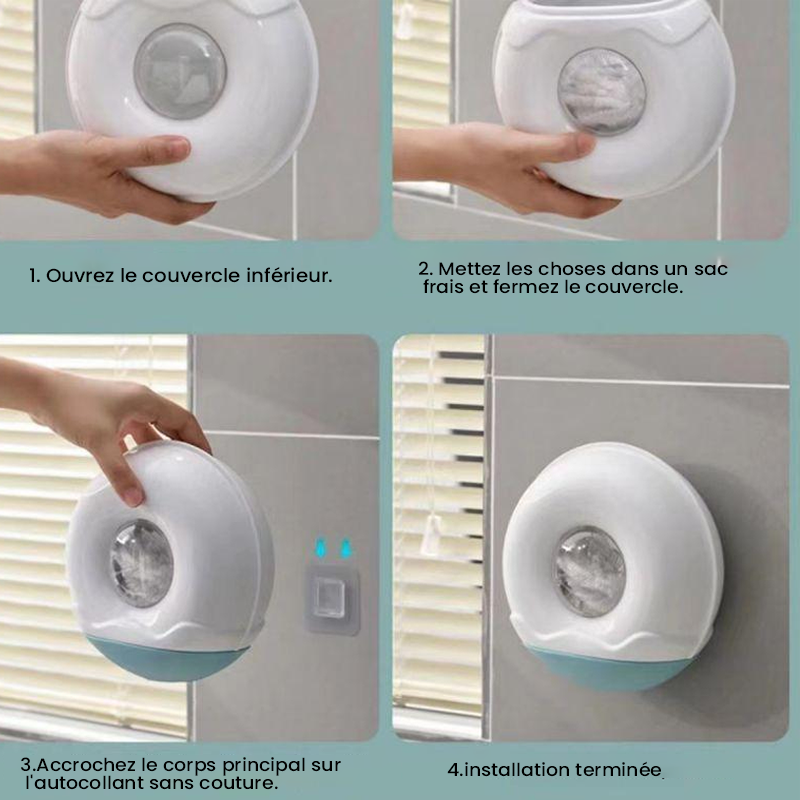 1. Ouvrez le couvercle inférieur.

2. Mettez les choses dans un sac frais et fermez le couvercle.

3.Accrochez le corps principal sur l'autocollant sans couture.

4.installation terminée.