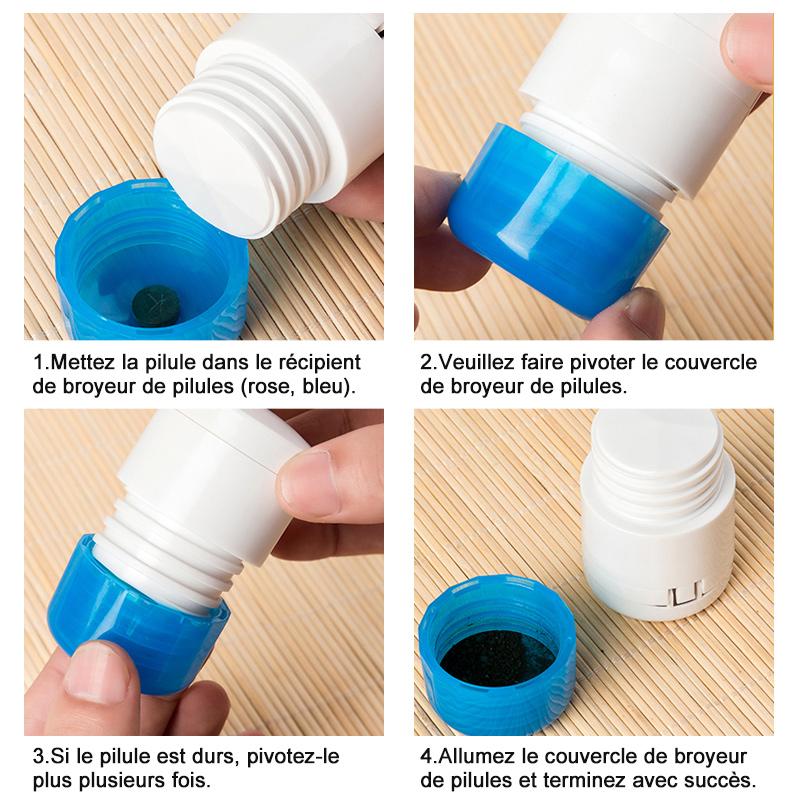 1.Mettez la pilule dans le récipient de broyeur de pilules (rose, bleu).

2.Veuillez faire pivoter le couvercle de broyeur de pilules.

3.Si le pilule est durs, pivotez-le plus plusieurs fois.

4.Allumez le couvercle de broyeur de pilules et terminez avec succès.