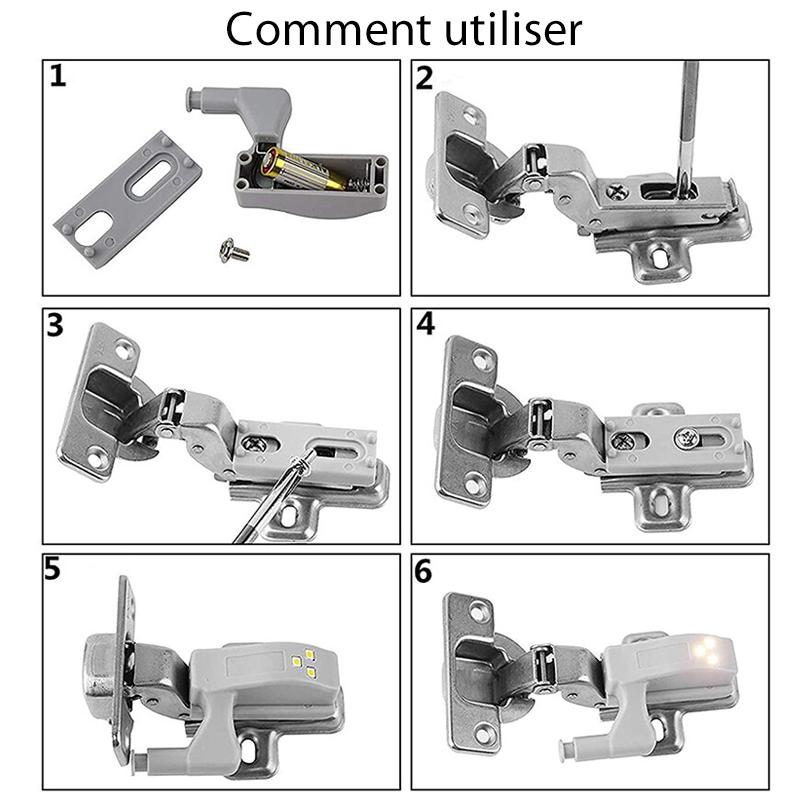 Comment utiliser

1

2

3

4

5

6