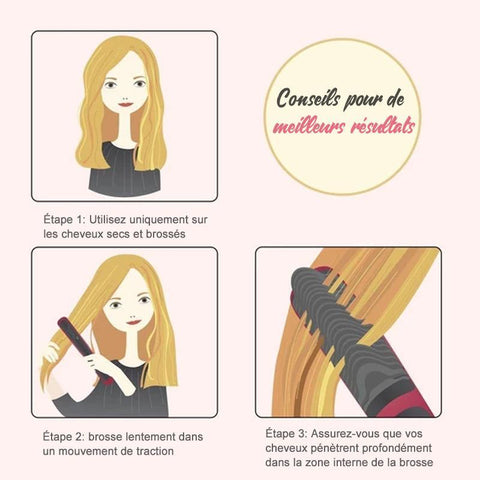 Conseils pour de meilleurs résultats

Étape 1: Utilisez uniquement sur les cheveux secs et brossés

Étape 2: brosse lentement dans un mouvement de traction

Étape 3: Assurez-vous que vos cheveux pénètrent profondément dans la zone interne de la brosse