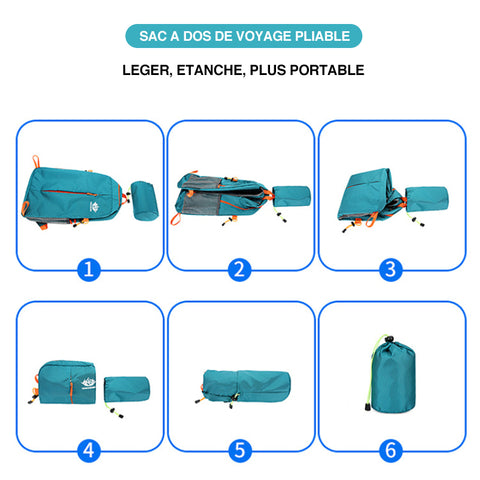 SAC A DOS DE VOYAGE PLIABLE

LEGER, ETANCHE, PLUS PORTABLE

1

2

3

4

5

6