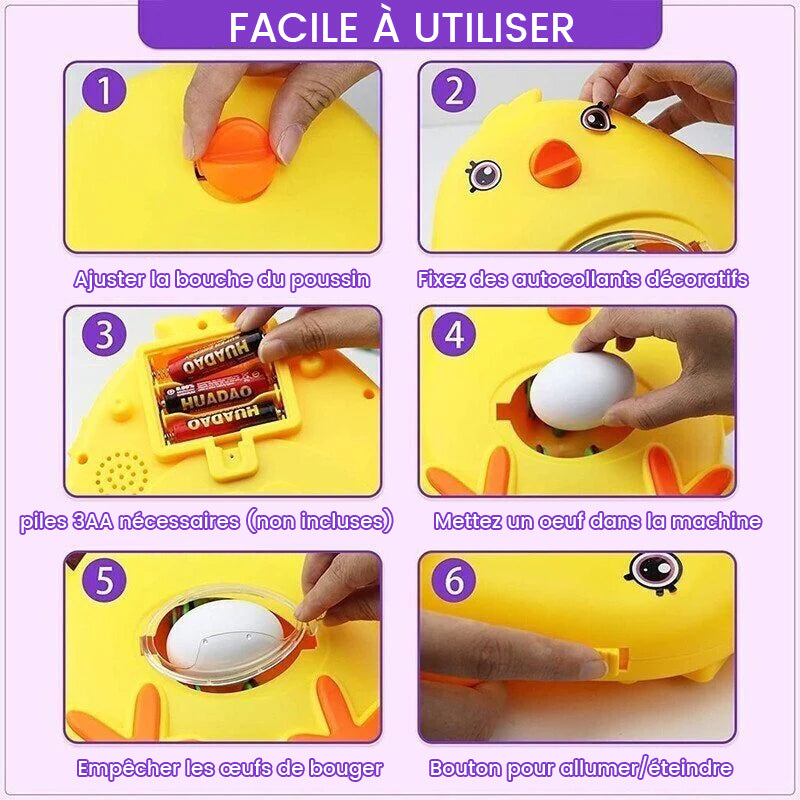 FACILE À UTILISER

1

Ajuster la bouche du poussin

2

Fixez des autocollants décoratifs

3

HUADAO
HUADAO
HUADAO

piles 3AA nécessaires (non incluses)

4

Mettez un oeuf dans la machine

5

Empêcher les œufs de bouger

6

Bouton pour allumer/éteindre