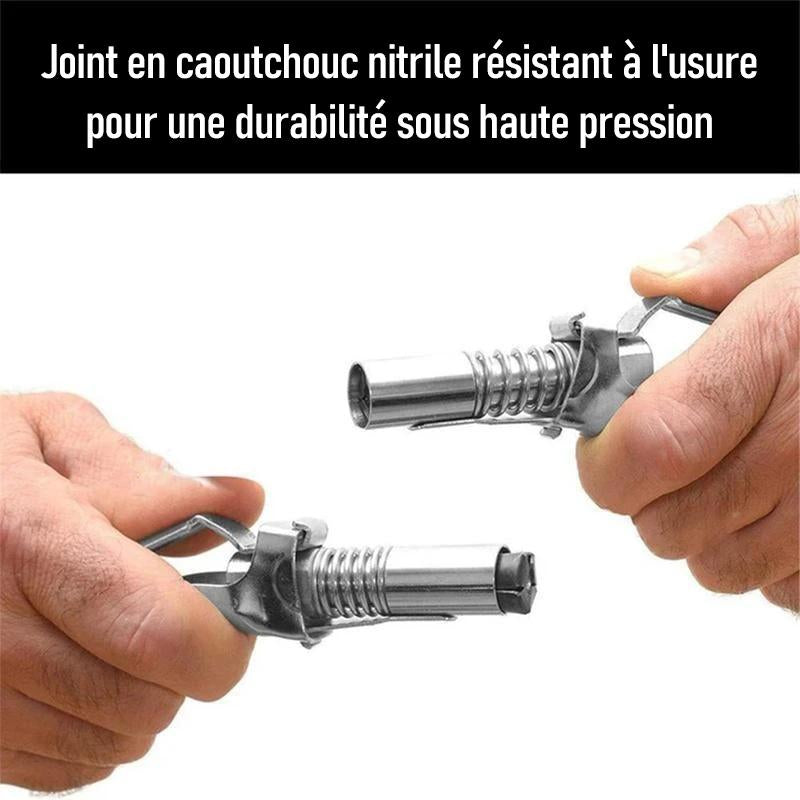 Joint en caoutchouc nitrile résistant à l'usure pour une durabilité sous haute pression