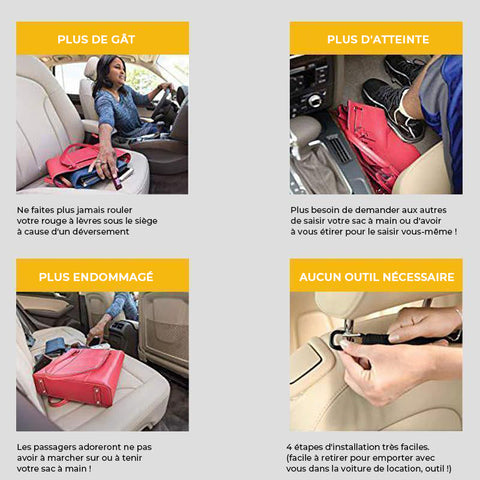 PLUS DE GÂT

Ne faites plus jamais rouler votre rouge à lèvres sous le siège à cause d'un déversement

PLUS D'ATTEINTE

Plus besoin de demander aux autres de saisir votre sac à main ou d'avoir à vous étirer pour le saisir vous-même !

PLUS ENDOMMAGÉ

Les passagers adoreront ne pas avoir à marcher sur ou à tenir votre sac à main !

AUCUN OUTIL NÉCESSAIRE

4 étapes d'installation très faciles. (facile à retirer pour emporter avec vous dans la voiture de location, outil !)