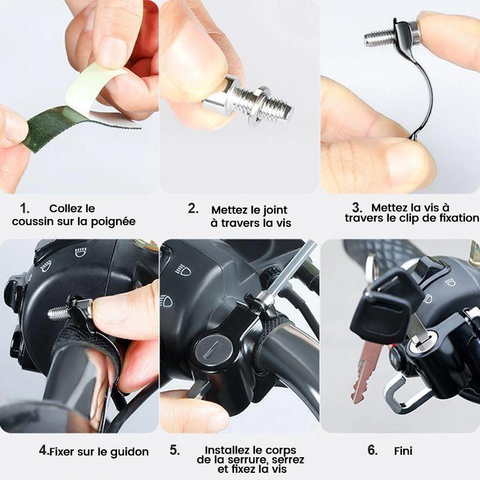 1. Collez le coussin sur la poignée

2. Mettez le joint à travers la vis

3. Mettez la vis à travers le clip de fixation

4.Fixer sur le guidon

5. Installez le corps de la serrure, serrez et fixez la vis

6. Fini