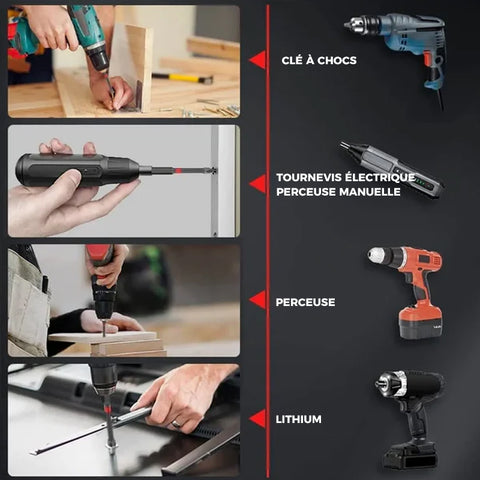 CLÉ À CHOCS

TOURNEVIS ÉLECTRIQUE
PERCEUSE MANUELLE

PERCEUSE

LITHIUM