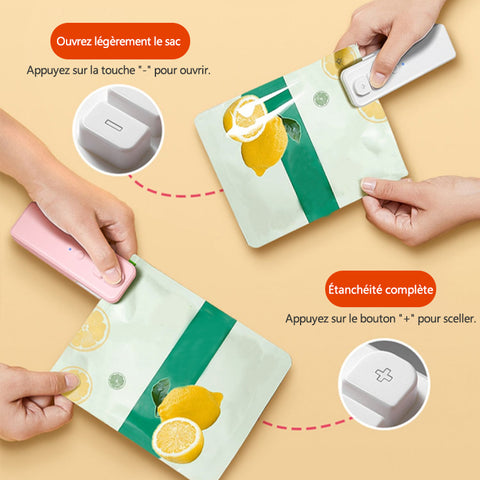 Ouvrez légèrement le sac

Appuyez sur la touche "-" pour ouvrir.

Étanchéité complète

Appuyez sur le bouton "+" pour sceller.