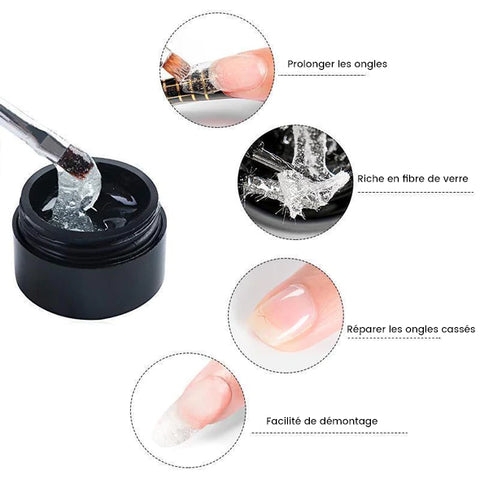 Prolonger les ongles

Riche en fibre de verre

Réparer les ongles cassés

Facilité de démontage