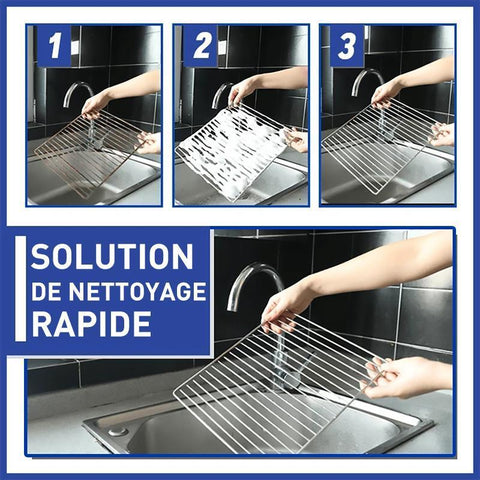 1

2

3

SOLUTION
DE NETTOYAGE
RAPIDE