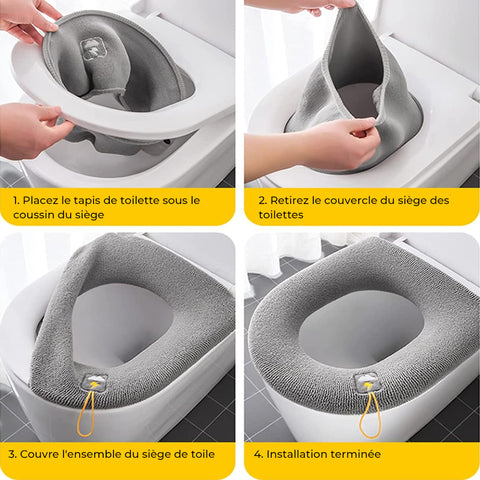 1. Placez le tapis de toilette sous le coussin du siège

2. Retirez le couvercle du siège des toilettes

3. Couvre l'ensemble du siège de toile

4. Installation terminée