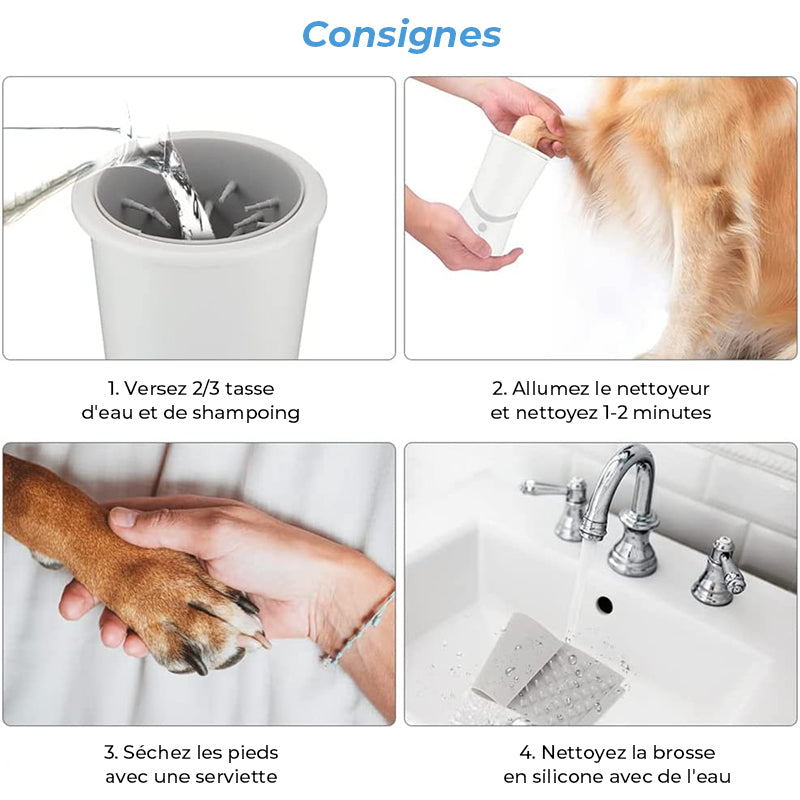 Consignes

1. Versez 2/3 tasse d'eau et de shampoing

2. Allumez le nettoyeur et nettoyez 1-2 minutes

3. Séchez les pieds avec une serviette

4. Nettoyez la brosse en silicone avec de l'eau