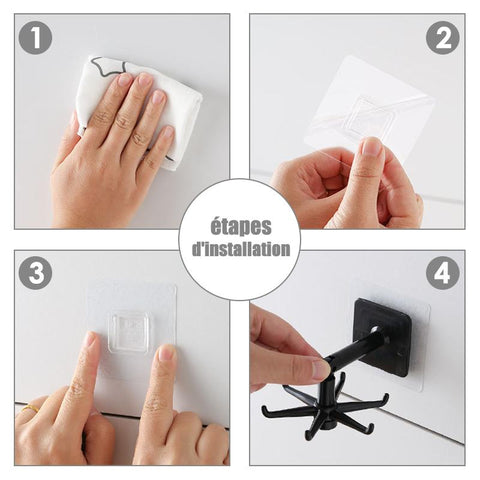 1

2

étapes d'installation

3

4