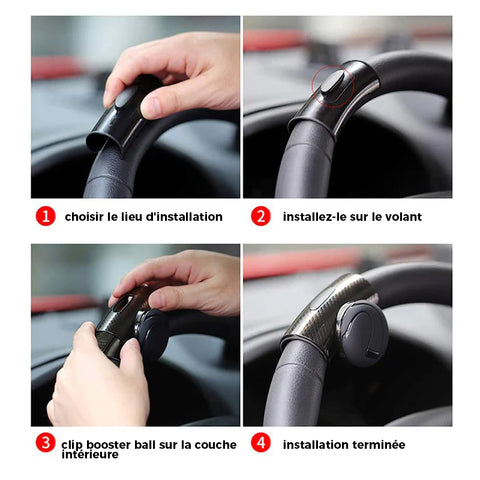 1 choisir le lieu d'installation

2 installez-le sur le volant

3 clip booster ball sur la couche intérieure

4 installation terminée