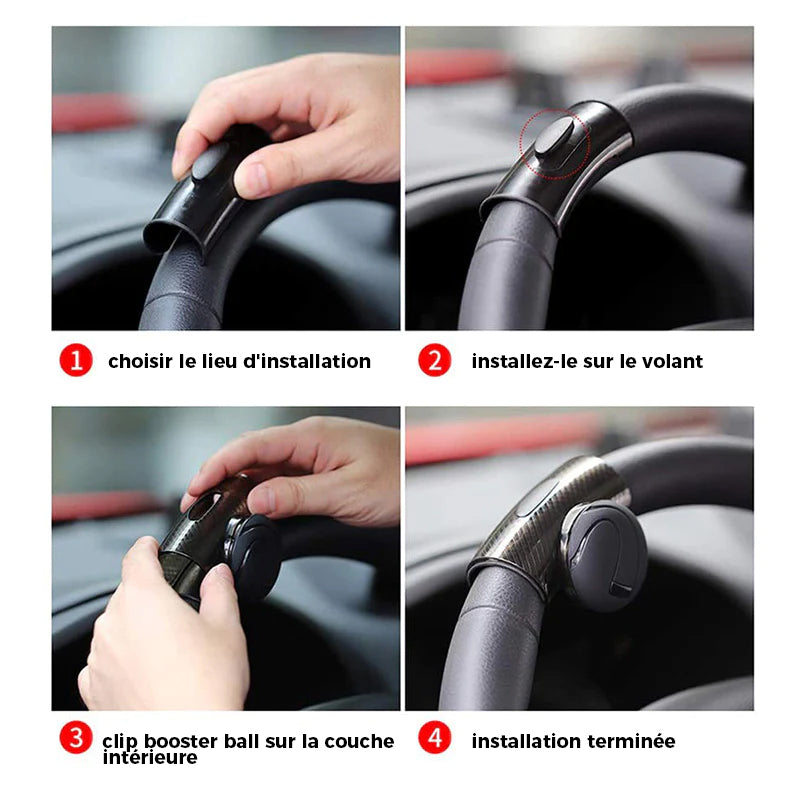 1 choisir le lieu d'installation

2 installez-le sur le volant

3 clip booster ball sur la couche intérieure

4 installation terminée