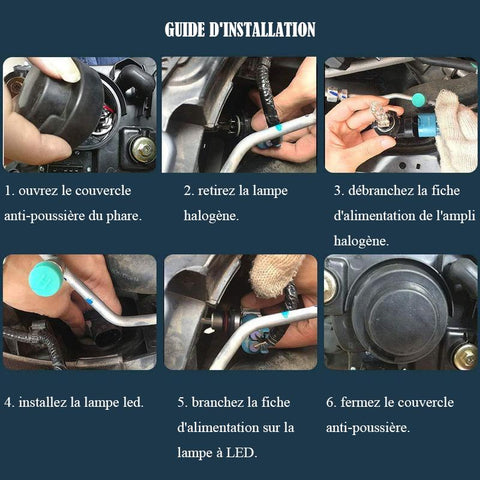 GUIDE D'INSTALLATION

1. ouvrez le couvercle anti-poussière du phare.

2. retirez la lampe halogène.

3. débranchez la fiche d'alimentation de l'ampli halogène.

4. installez la lampe led.

5. branchez la fiche d'alimentation sur la lampe à LED.

6. fermez le couvercle anti-poussière.