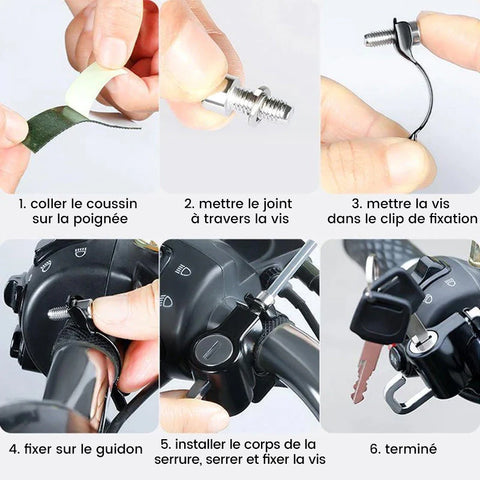 1. coller le coussin sur la poignée

2. mettre le joint à travers la vis

3. mettre la vis dans le clip de fixation

4. fixer sur le guidon

5. installer le corps de la serrure, serrer et fixer la vis

6. terminé