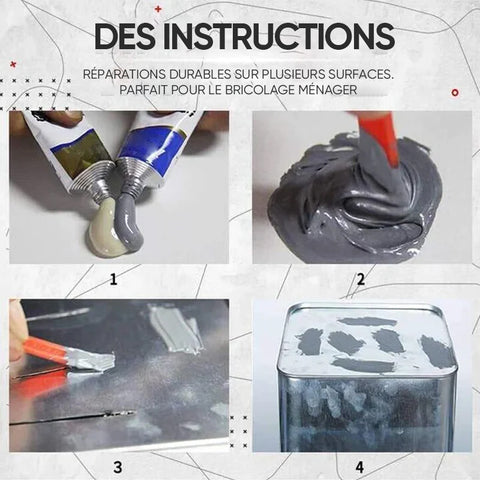 DES INSTRUCTIONS

RÉPARATIONS DURABLES SUR PLUSIEURS SURFACES. PARFAIT POUR LE BRICOLAGE MÉNAGER

1

2

3

4