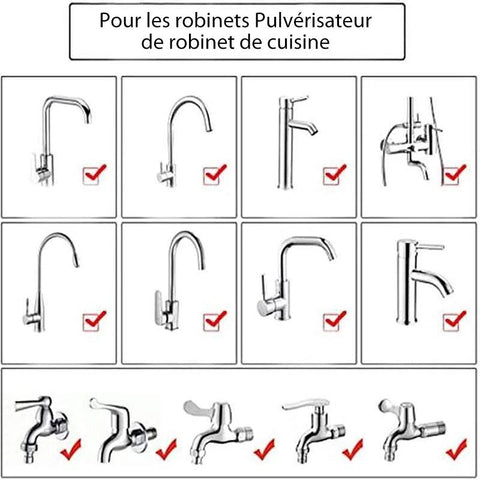 Pour les robinets Pulvérisateur de robinet de cuisine