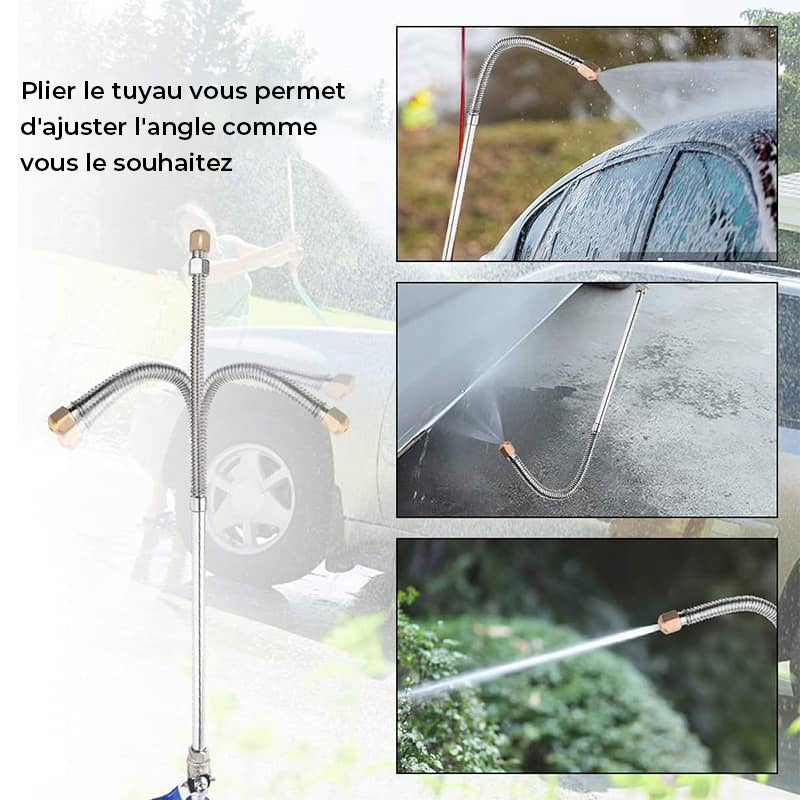 Plier le tuyau vous permet d'ajuster l'angle comme vous le souhaitez