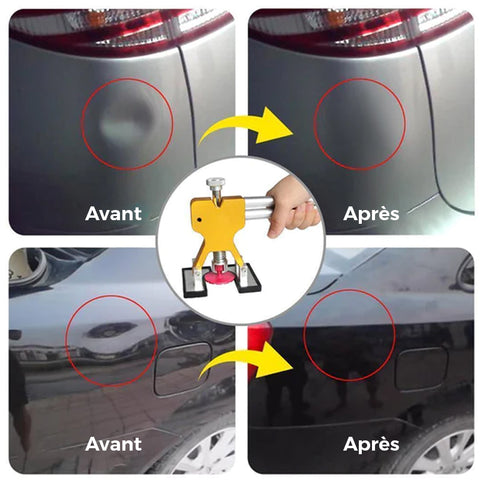 Avant

Après

Avant

Après