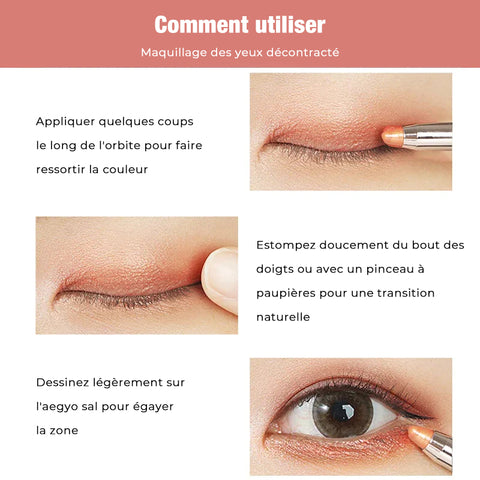 Comment utiliser

Maquillage des yeux décontracté

Appliquer quelques coups le long de l'orbite pour faire ressortir la couleur

Estompez doucement du bout des doigts ou avec un pinceau à paupières pour une transition naturelle

Dessinez légèrement sur l'aegyo sal pour égayer la zone